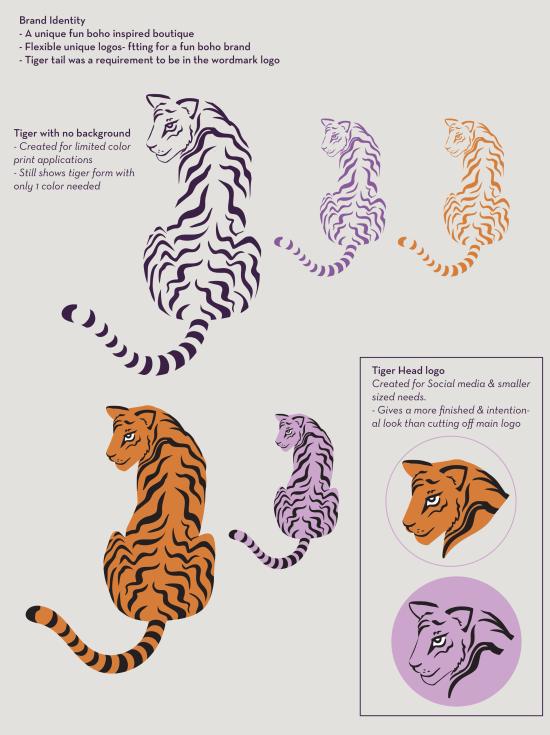 Brand Identity
- A unique fun boho inspired boutique
- Flexible unique logos- ftting for a fun boho brand
- Tiger tail was a requirement to be in the wordmark logo

Tiger with no background
- Created for limited color print applications
- Still shows tiger form with only 1 color needed

Tiger Head logo
Created for Social media & smaller sized needs.
- Gives a more finished & intentional look than cutting off main logo